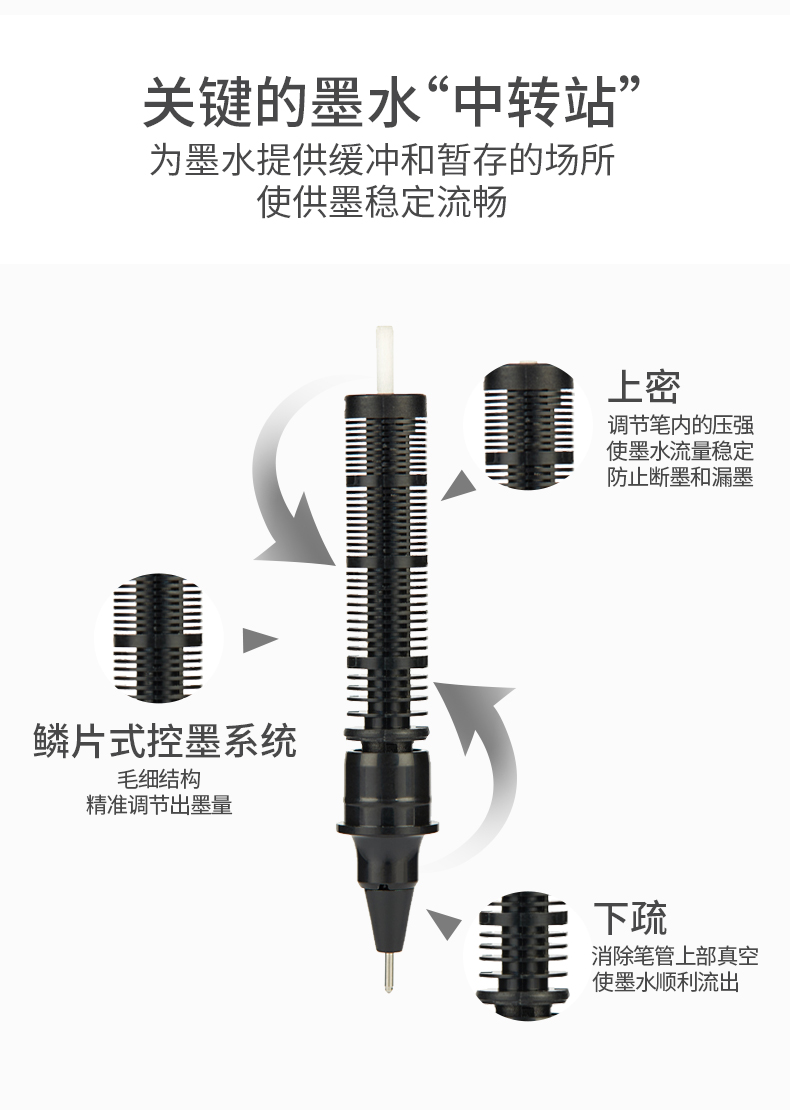 关键的墨水“中转站”
为墨水提供缓冲和暂存的场所
使供墨稳定流畅

上密
调节笔内的压强
使墨水流量稳定
防止断墨和漏墨

鳞片式控墨系统
毛细结构
精准调节出墨量

下疏
消除笔管上部真空
使墨水顺利流出