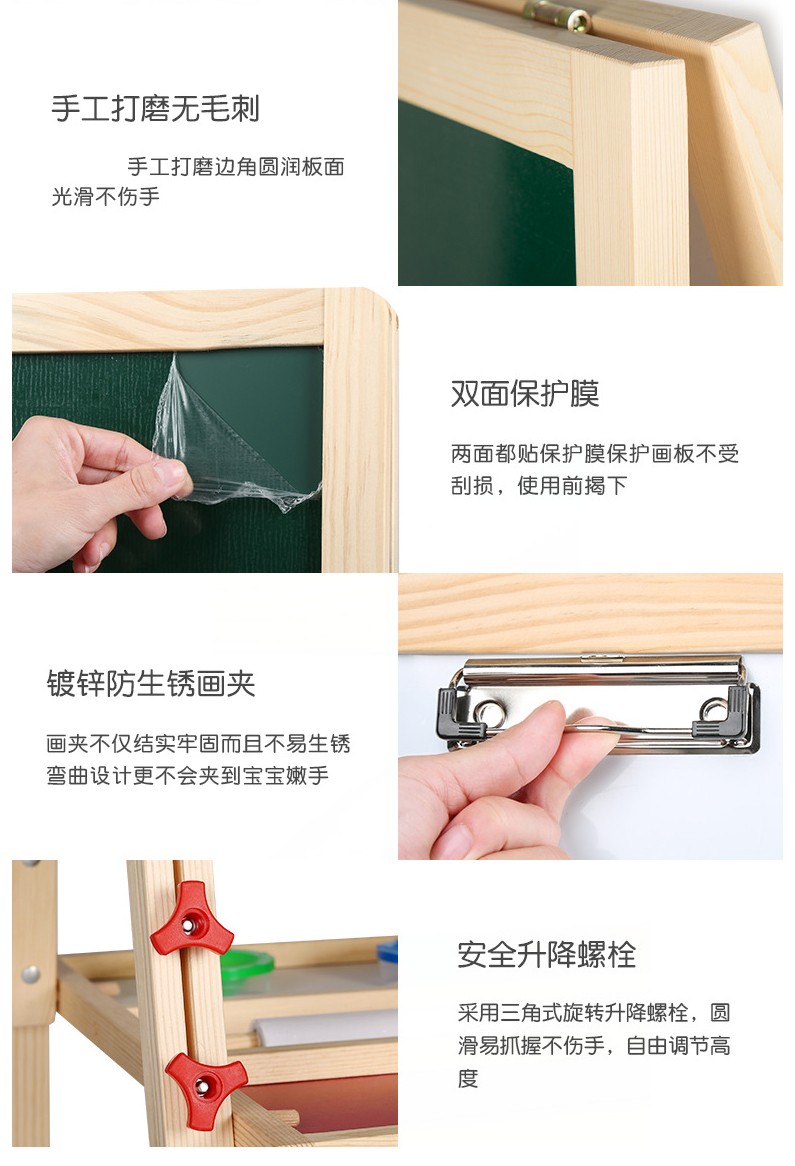 手工打磨无毛刺

手工打磨边角圆润板面光滑不伤手

双面保护膜

两面都贴保护膜保护画板不受刮损，使用前揭下

镀锌防生锈画夹

画夹不仅结实牢固而且不易生锈弯曲设计更不会夹到宝宝嫩手

安全升降螺栓

采用三角式旋转升降螺栓，圆滑易抓握不伤手，自由调节高度