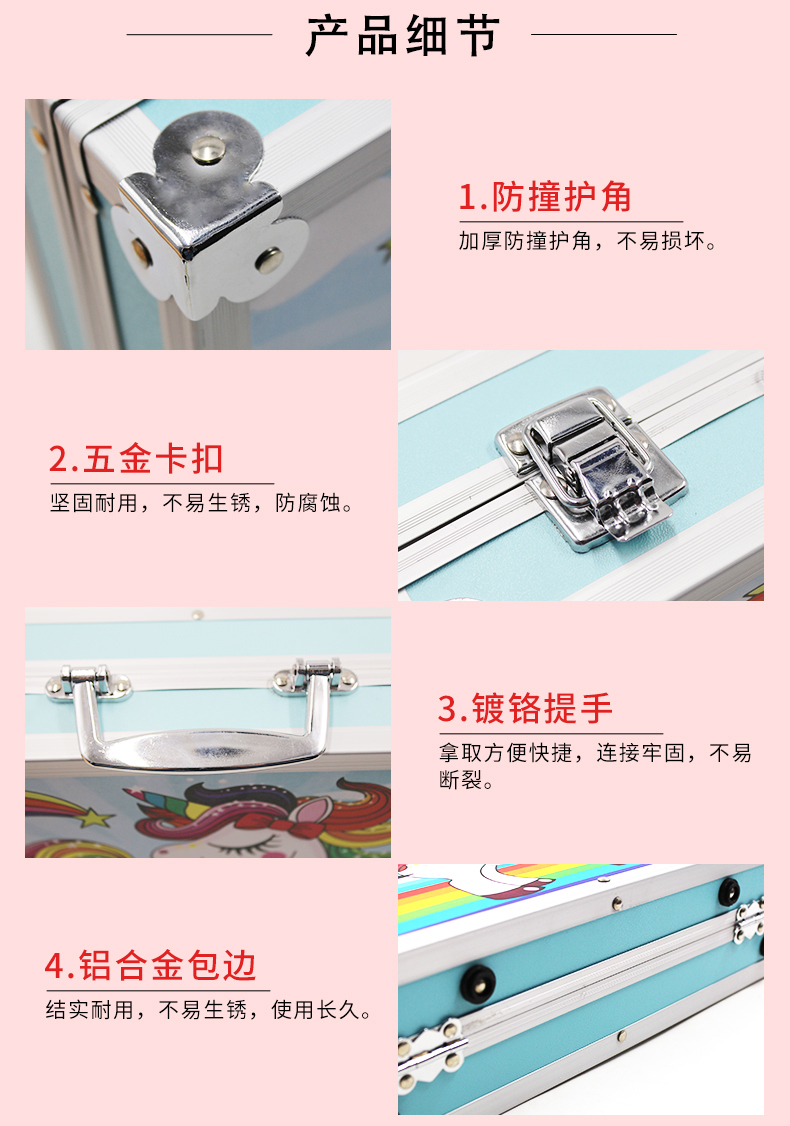 产品细节

1.防撞护角
加厚防撞护角，不易损坏。

2.五金卡扣
坚固耐用，不易生锈，防腐蚀。

3.镀铬提手
拿取方便快捷，连接牢固，不易断裂。

4.铝合金包边
结实耐用，不易生锈，使用长久。