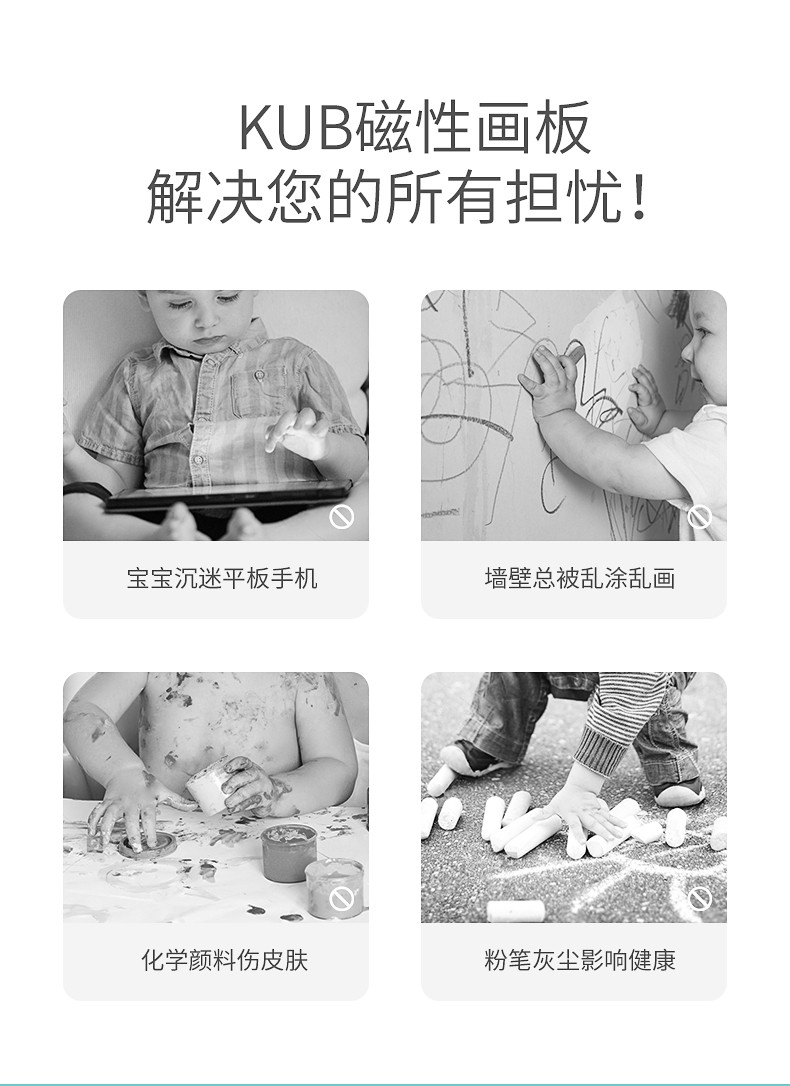 KUB磁性画板
解决您的所有担忧！

宝宝沉迷平板手机

墙壁总被乱涂乱画

化学颜料伤皮肤

粉笔灰尘影响健康