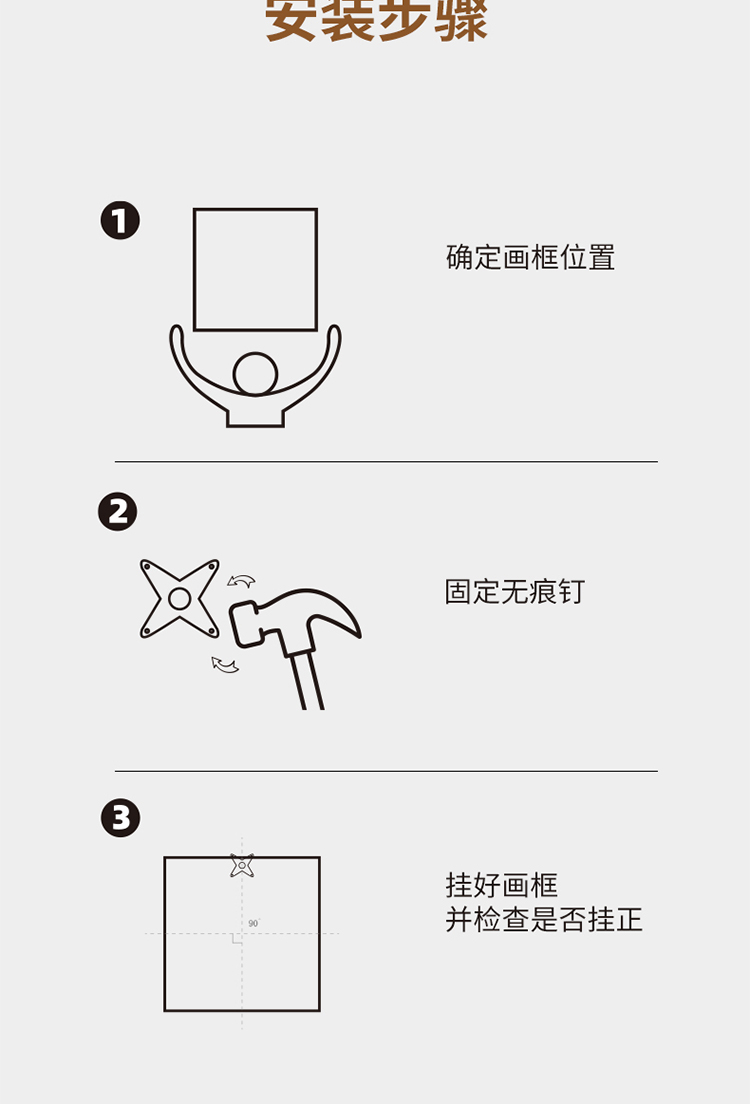 安装步骤

1

确定画框位置

2

固定无痕钉

3

90°

挂好画框
并检查是否挂正